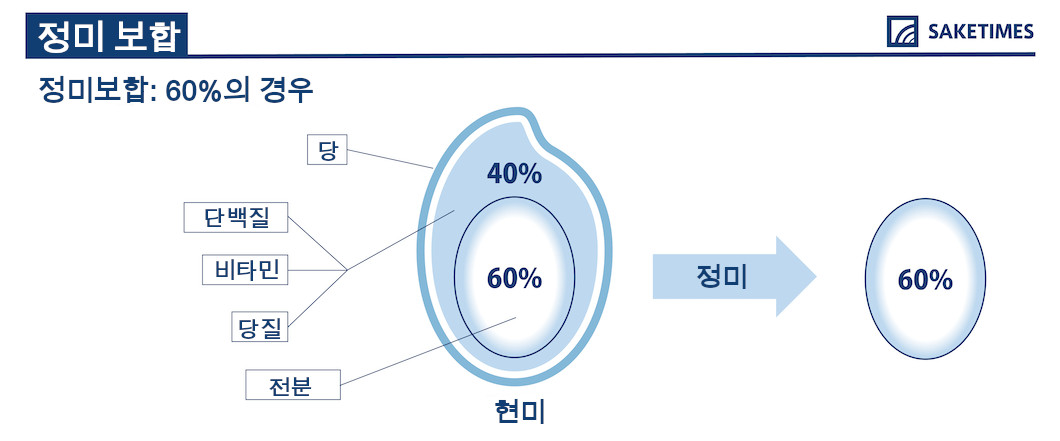 정미 보합

SAKETIMES

정미보합: 60%의 경우

당

단백질

비타민

당질

전분

40%

60%

현미

정미

60%